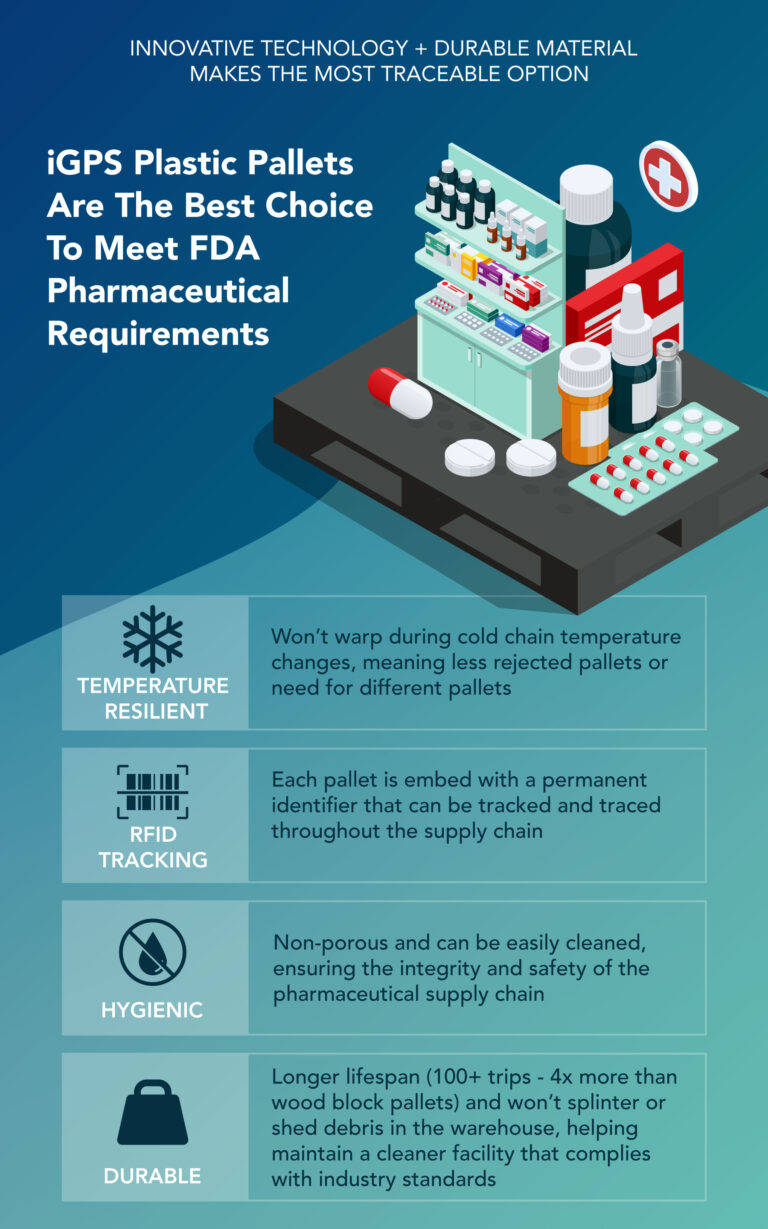 INNOVATIVE TECHNOLOGY + DURABLE MATERIAL MAKES THE MOST TRACEABLE OPTION

iGPS Plastic Pallets Are The Best Choice To Meet FDA Pharmaceutical Requirements

TEMPERATURE RESILIENT

Won't warp during cold chain temperature changes, meaning less rejected pallets or need for different pallets

RFID TRACKING

Each pallet is embed with a permanent identifier that can be tracked and traced throughout the supply chain

HYGIENIC

Non-porous and can be easily cleaned, ensuring the integrity and safety of the pharmaceutical supply chain

DURABLE

Longer lifespan (100+ trips - 4x more than wood block pallets) and won't splinter or shed debris in the warehouse, helping maintain a cleaner facility that complies with industry standards